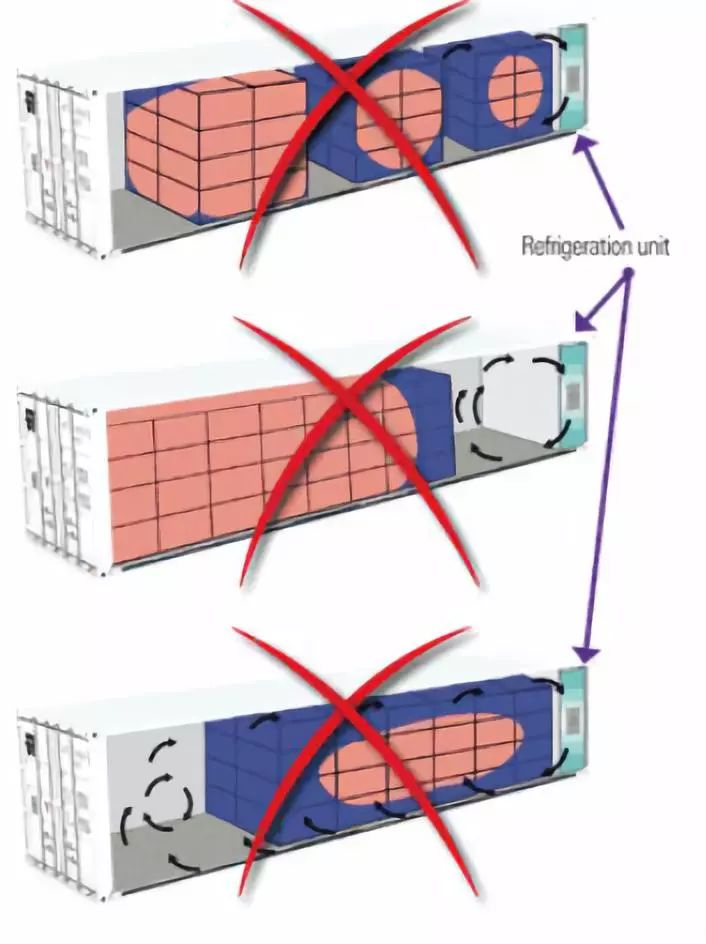 Refrigeration unit