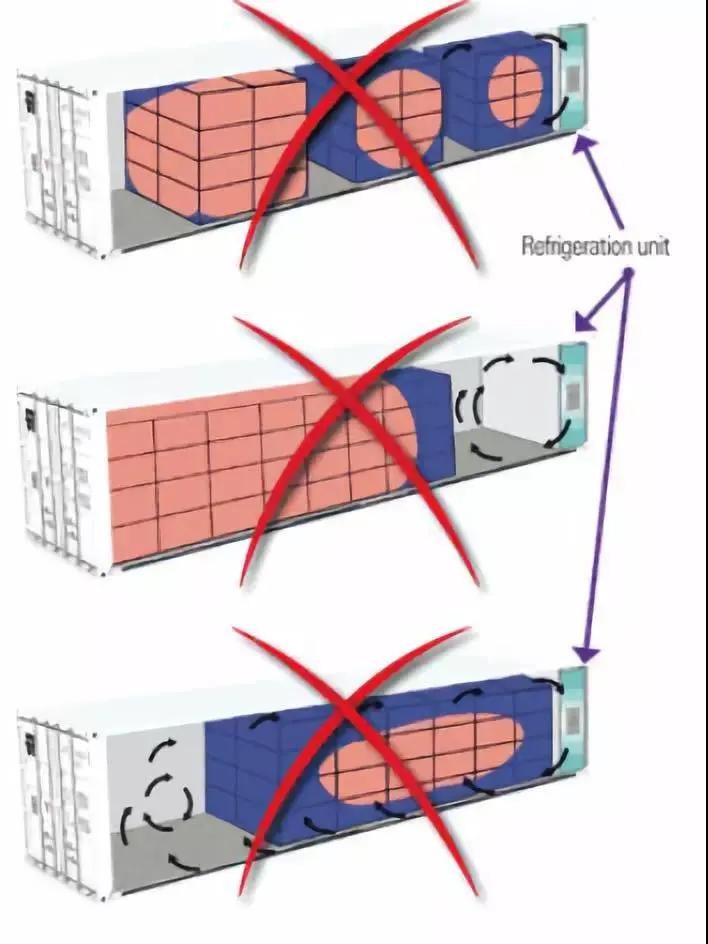 Refrigeration unit